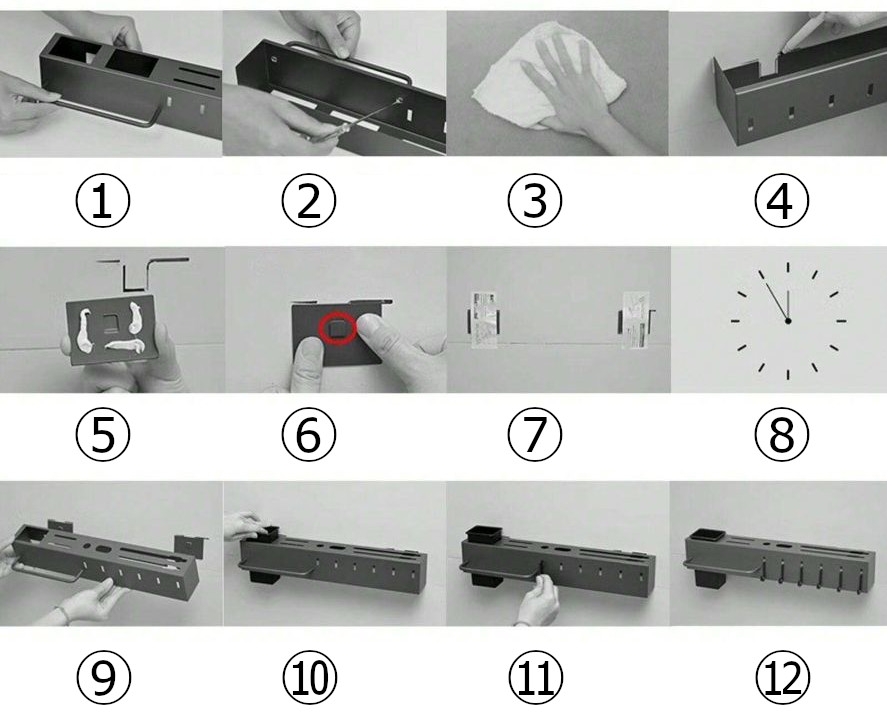 ①
②
③
④
⑤
⑥
⑦
⑧
⑨
⑩
⑪
⑫